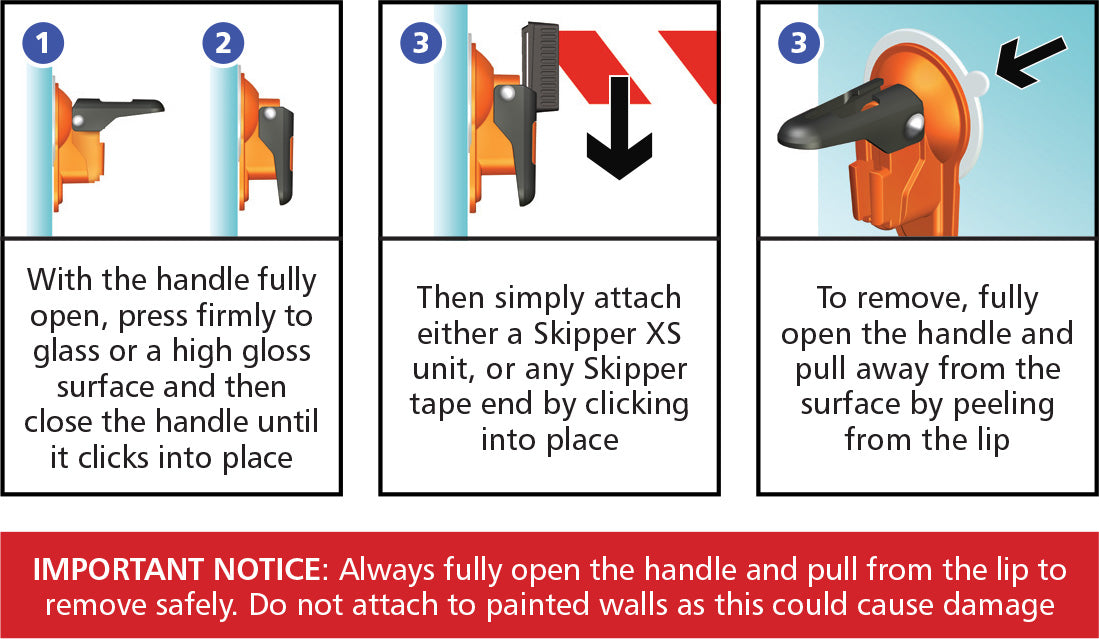 1

2

With the handle fully open, press firmly to glass or a high gloss surface and then close the handle until it clicks into place

3

Then simply attach either a Skipper XS unit, or any Skipper tape end by clicking into place

3

To remove, fully open the handle and pull away from the surface by peeling from the lip

IMPORTANT NOTICE: Always fully open the handle and pull from the lip to remove safely. Do not attach to painted walls as this could cause damage