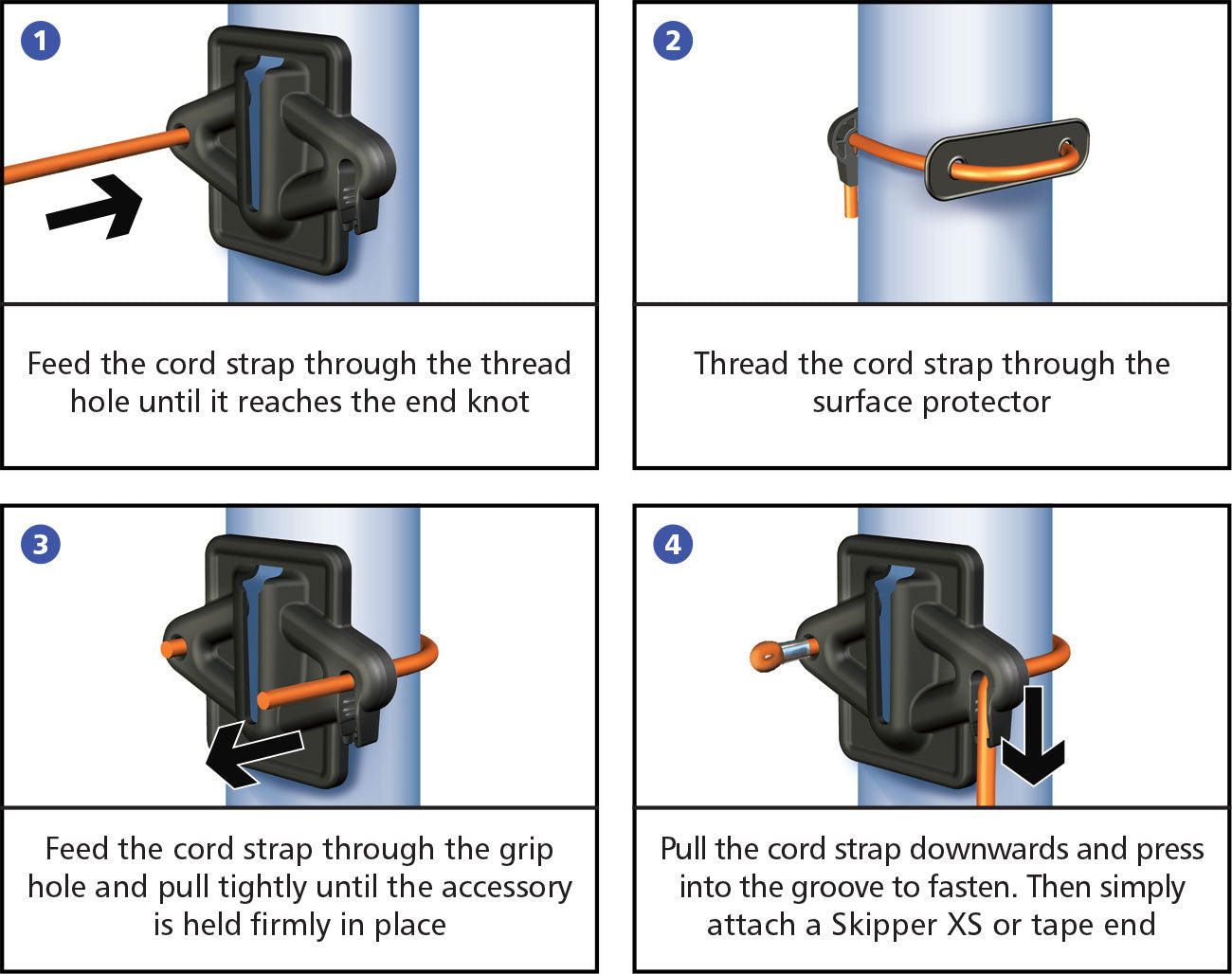 1

Feed the cord strap through the thread hole until it reaches the end knot

2

Thread the cord strap through the surface protector

3

Feed the cord strap through the grip hole and pull tightly until the accessory is held firmly in place

4

Pull the cord strap downwards and press into the groove to fasten. Then simply attach a Skipper XS or tape end