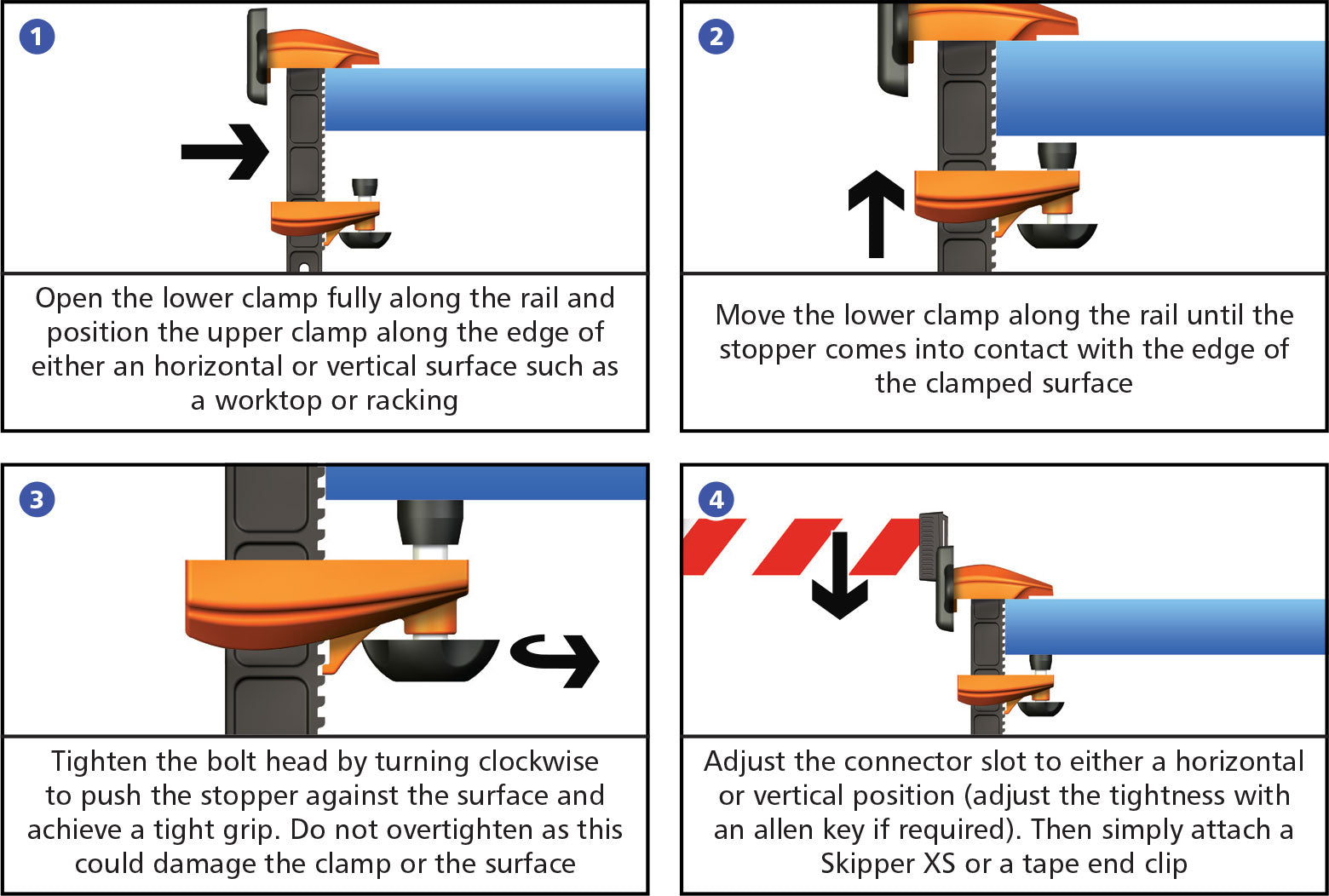 1

Open the lower clamp fully along the rail and position the upper clamp along the edge of either an horizontal or vertical surface such as a worktop or racking

2

Move the lower clamp along the rail until the stopper comes into contact with the edge of the clamped surface

3

Tighten the bolt head by turning clockwise to push the stopper against the surface and achieve a tight grip. Do not overtighten as this could damage the clamp or the surface

4

Adjust the connector slot to either a horizontal or vertical position (adjust the tightness with an allen key if required). Then simply attach a Skipper XS or a tape end clip