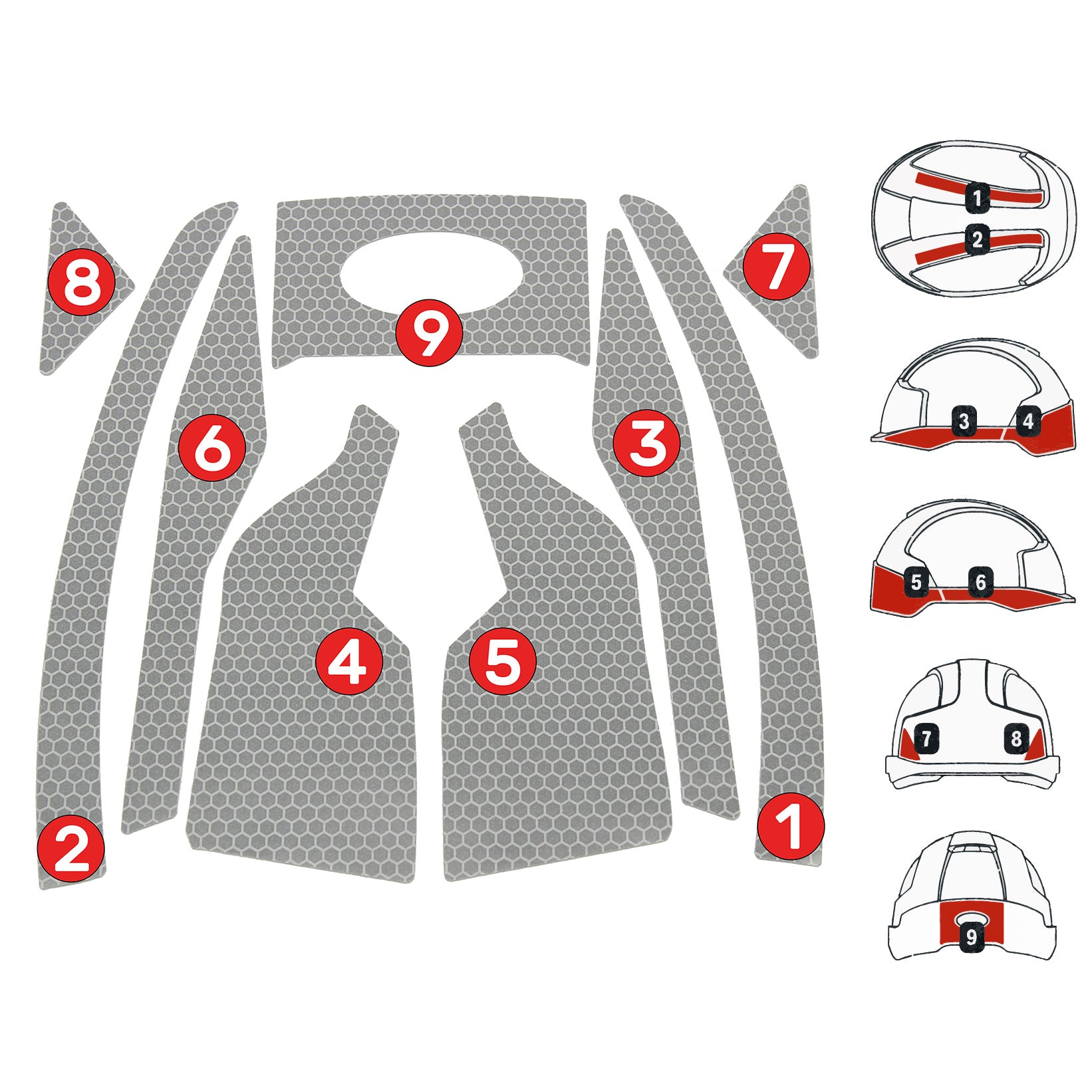 8
9
7
6
3
4
5
2
1
1
2
3
4
5
6
7
8
9