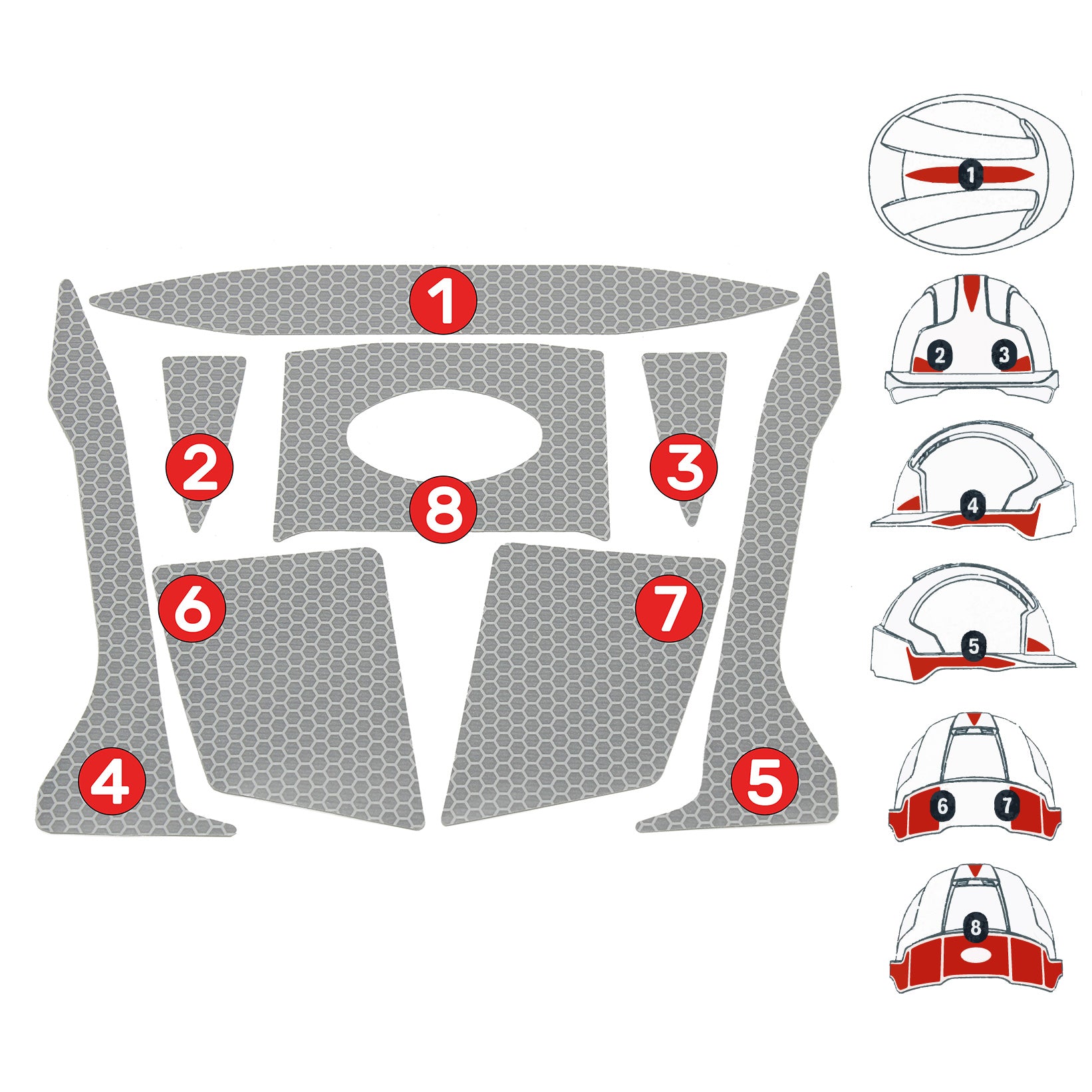 1
2
8
3
6
7
4
5
1
2
3
4
5
6
7
8