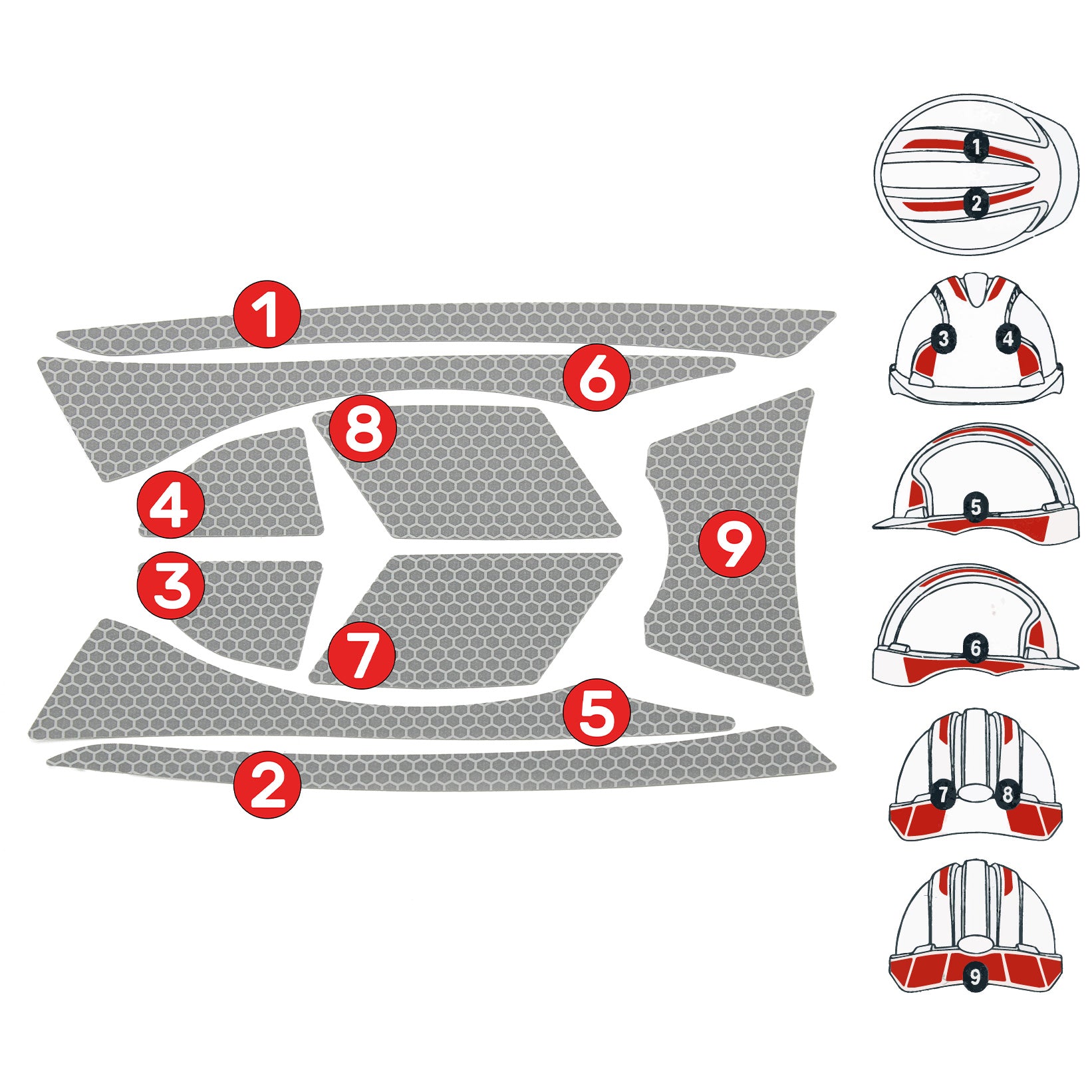 1
6
8
4
9
3
7
5
2

1
2
3
4
5
6
7
8
9