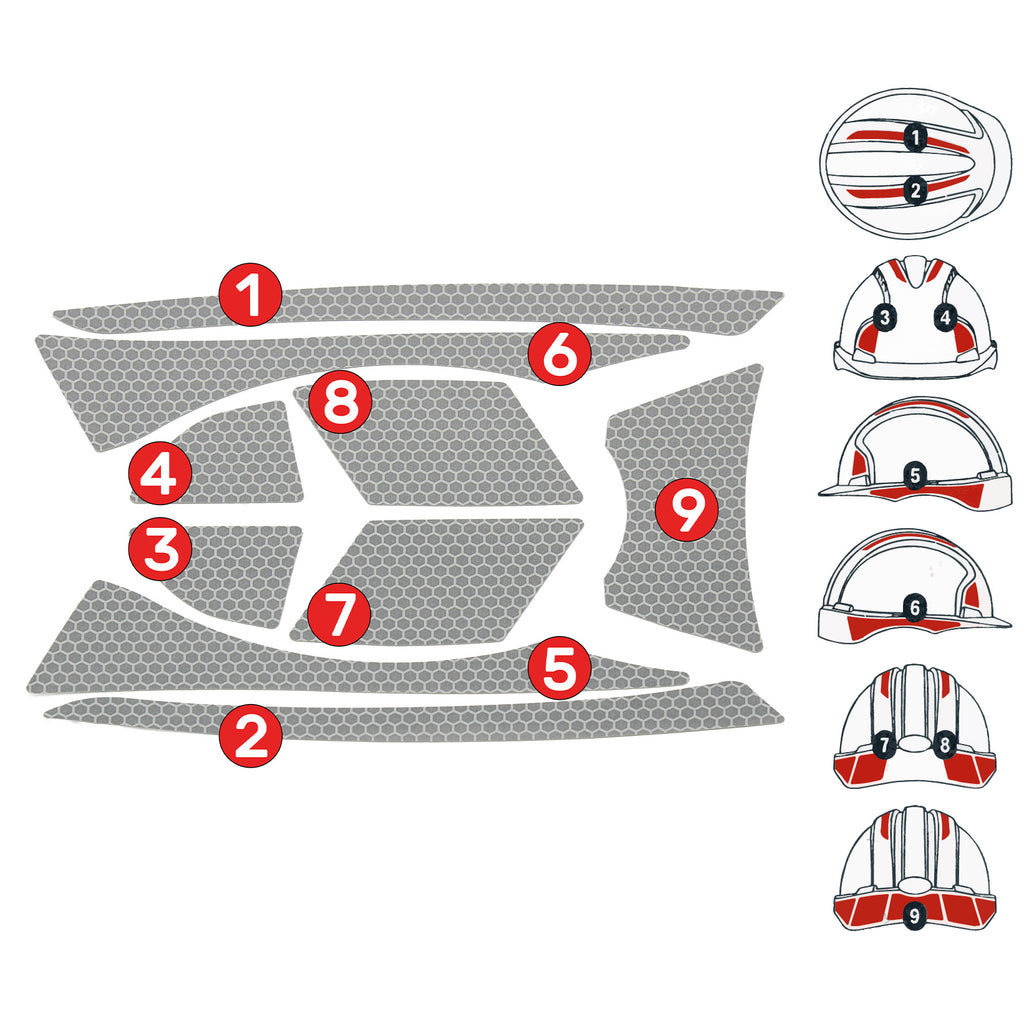 1
6
8
4
9
3
7
5
2
1
2
3
4
5
6
7
8
9