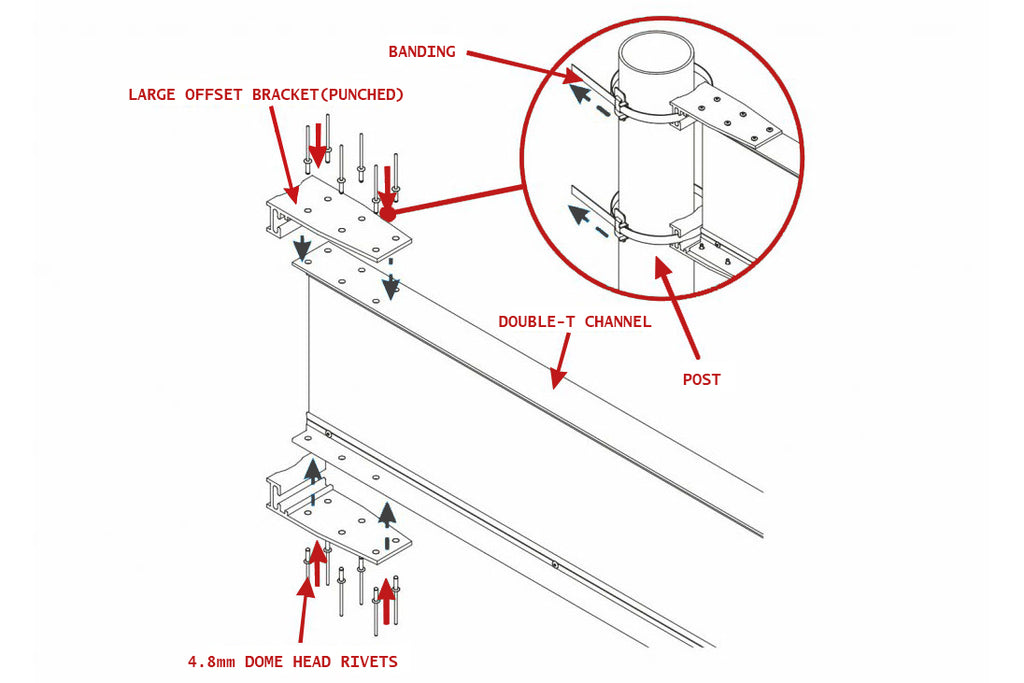 BANDING

LARGE OFFSET BRACKET(PUNCHED)

DOUBLE-T CHANNEL

POST

4.8mm DOME HEAD RIVETS