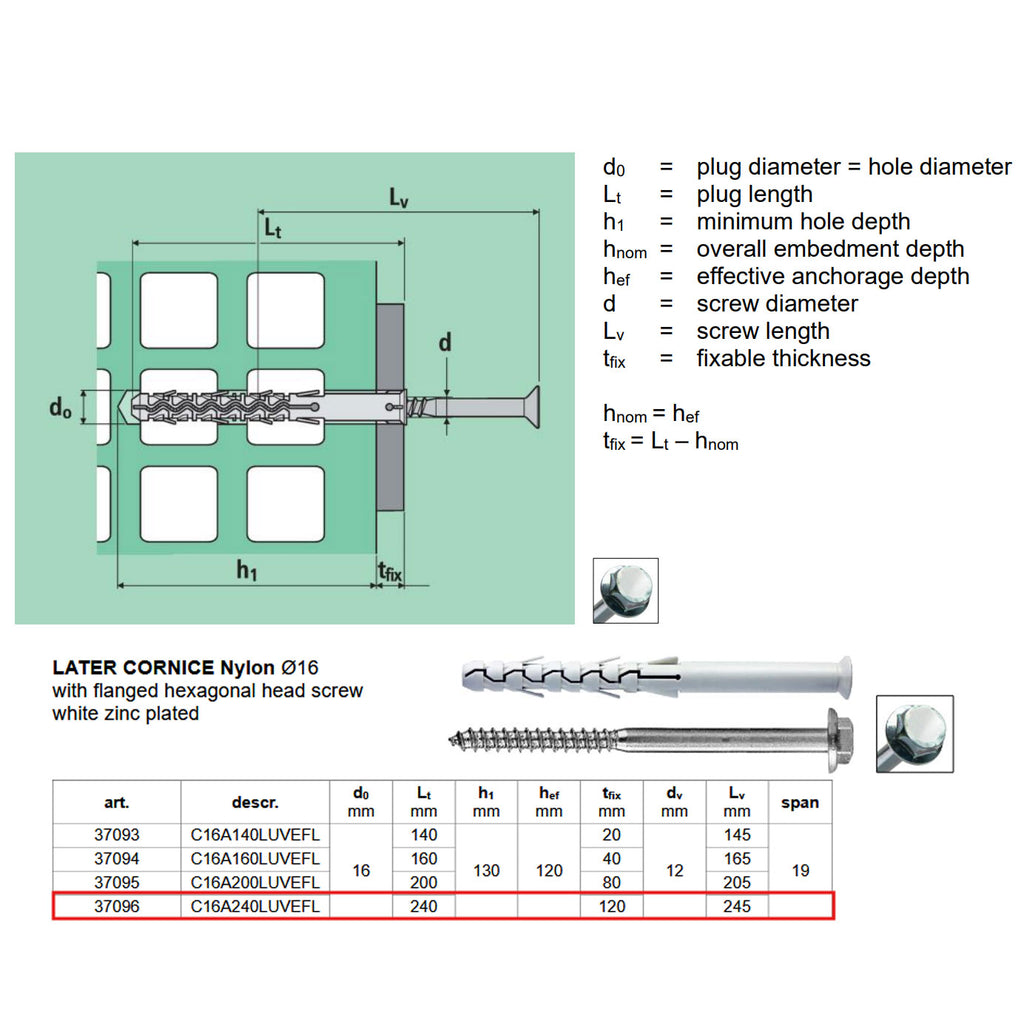 $L_v$

$L_t$

d

$d_0$

$h_1$

$t_{fix}$

$d_0$ = plug diameter = hole diameter
$L_t$ = plug length
$h_1$ = minimum hole depth
$h_{nom}$ = overall embedment depth
$h_{ef}$ = effective anchorage depth
d = screw diameter
$L_v$ = screw length
$t_{fix}$ = fixable thickness

$h_{nom} = h_{ef}$
$t_{fix} = L_t - h_{nom}$

**LATER CORNICE Nylon** Ø16
with flanged hexagonal head screw
white zinc plated

| art. | descr. | $d_0$ mm | $L_t$ mm | $h_1$ mm | $h_{ef}$ mm | $t_{fix}$ mm | $d_v$ mm | $L_v$ mm | span |
|---|---|---|---|---|---|---|---|---|---|
| 37093 | C16A140LUVEFL | 16 | 140 | 130 | 120 | 20 | 12 | 145 | 19 |
| 37094 | C16A160LUVEFL | | 160 | | | 40 | | 165 | |
| 37095 | C16A200LUVEFL | | 200 | | | 80 | | 205 | |
| 37096 | C16A240LUVEFL | | 240 | | | 120 | | 245 | |