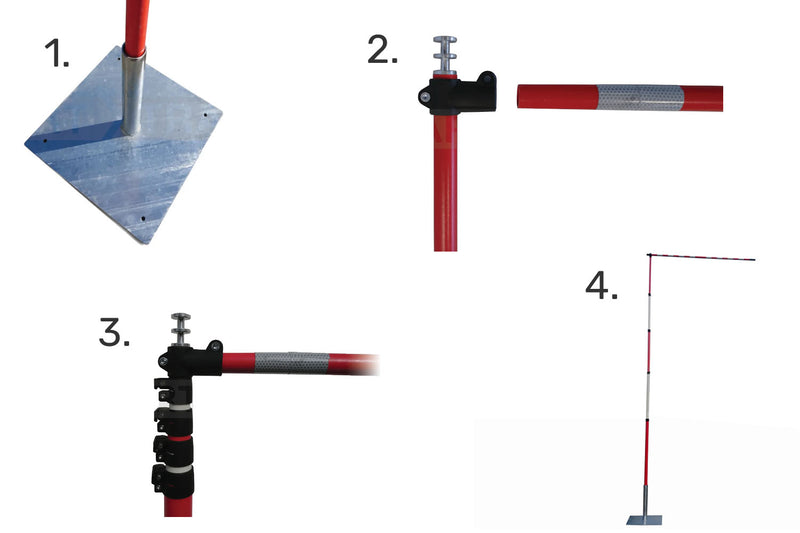 1.

2.

3.

4.