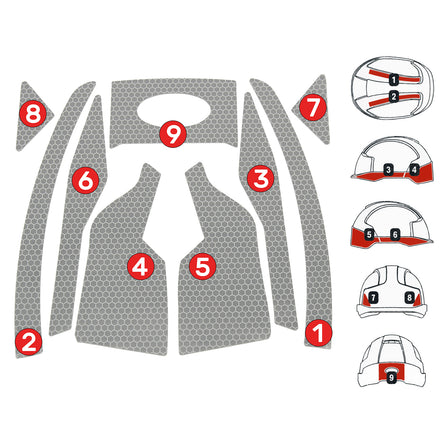 8
9
7
6
3
4
5
2
1
1
2
3
4
5
6
7
8
9