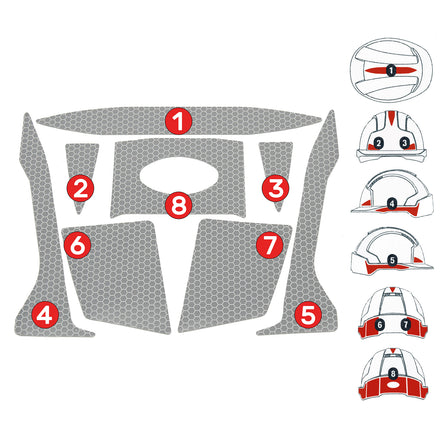 1
2
8
3
6
7
4
5
1
2 3
4
5
6 7
8