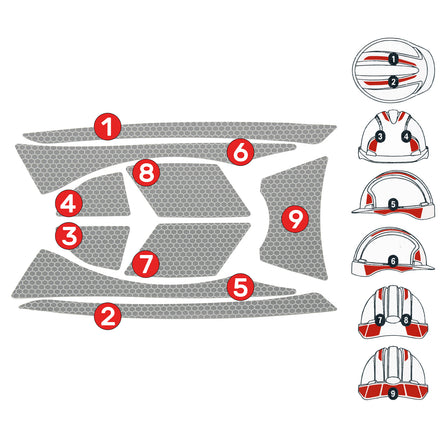 1
6
8
4
9
3
7
5
2
1
2
3
4
5
6
7
8
9